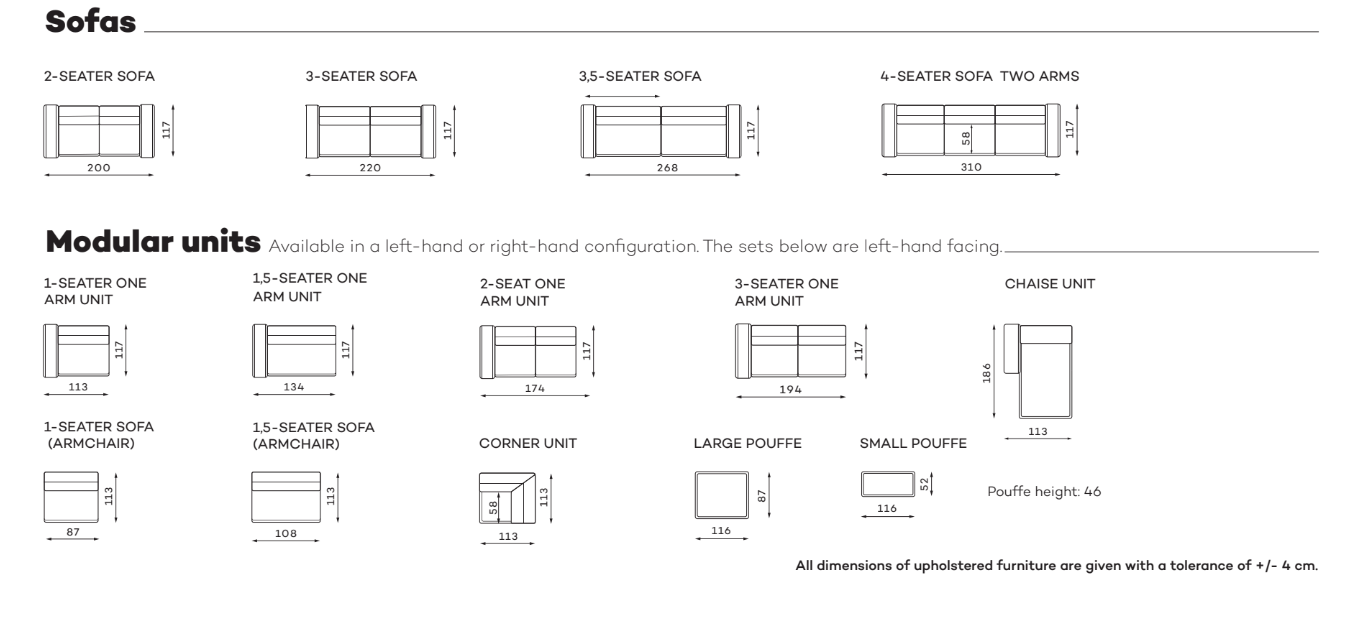 Sofas

2-SEATER SOFA

117

200

3-SEATER SOFA

117

220

3,5-SEATER SOFA

117

268

4-SEATER SOFA TWO ARMS

58

117

310

Modular units Available in a left-hand or right-hand configuration. The sets below are left-hand facing.

1-SEATER ONE ARM UNIT

117

113

1,5-SEATER ONE ARM UNIT

117

134

2-SEAT ONE ARM UNIT

117

174

3-SEATER ONE ARM UNIT

117

194

CHAISE UNIT

186

113

1-SEATER SOFA (ARMCHAIR)

113

87

1,5-SEATER SOFA (ARMCHAIR)

113

108

CORNER UNIT

58

113

113

LARGE POUFFE

87

116

SMALL POUFFE

52

116

Pouffe height: 46

All dimensions of upholstered furniture are given with a tolerance of +/- 4 cm.